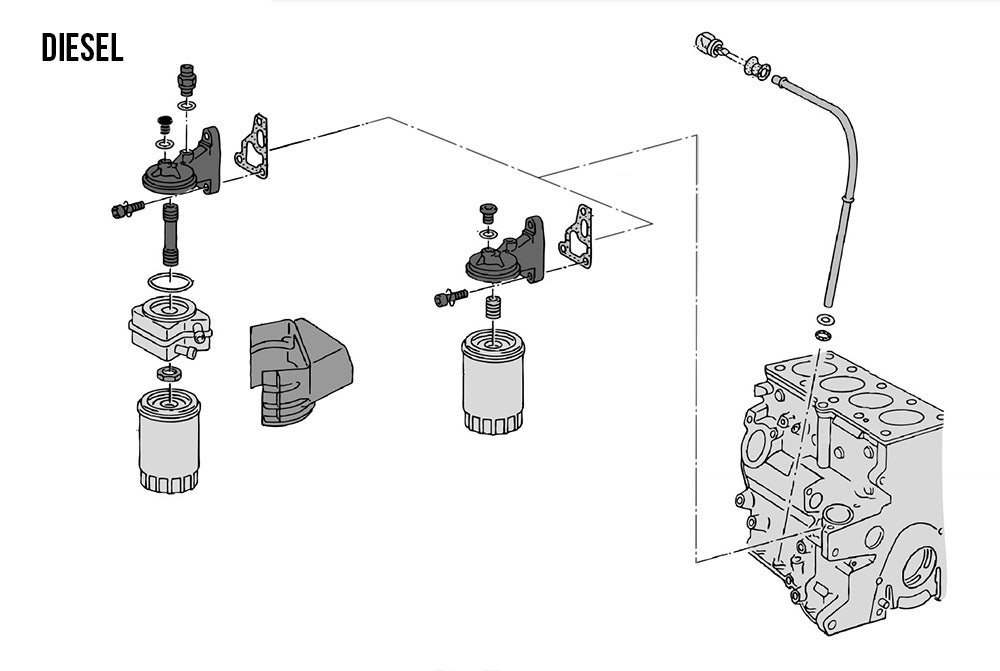 DIESEL