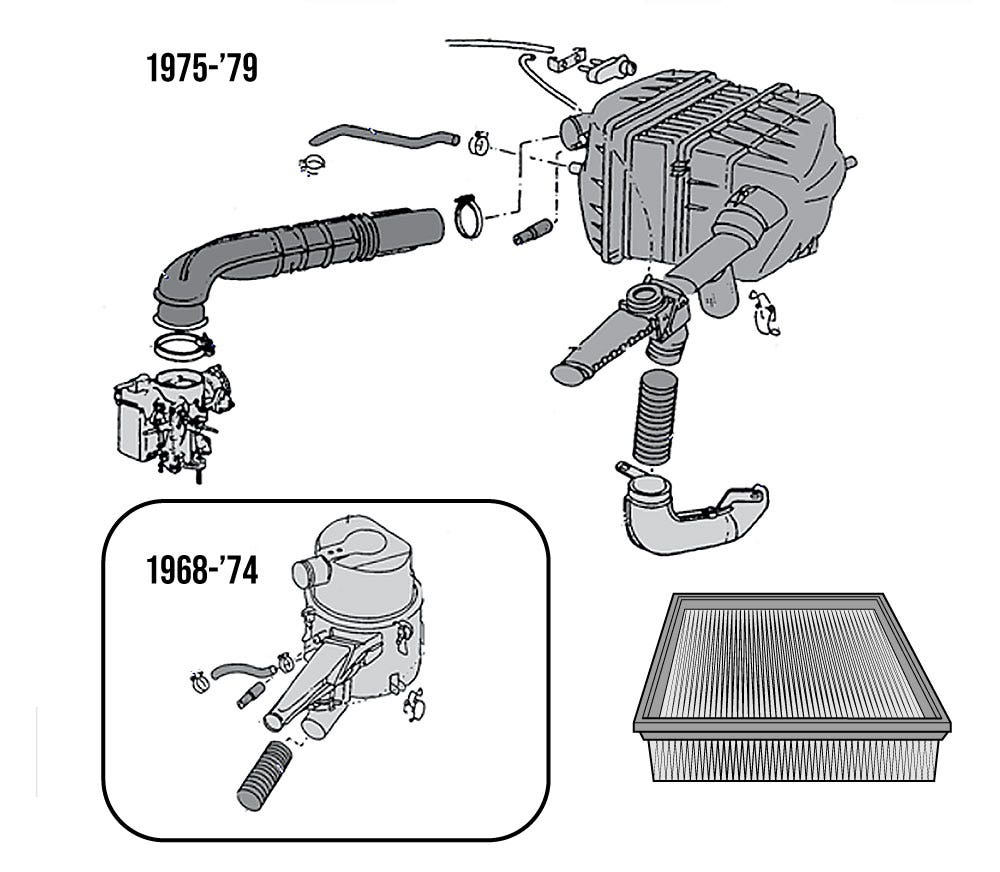 1975-'79

1968-'74