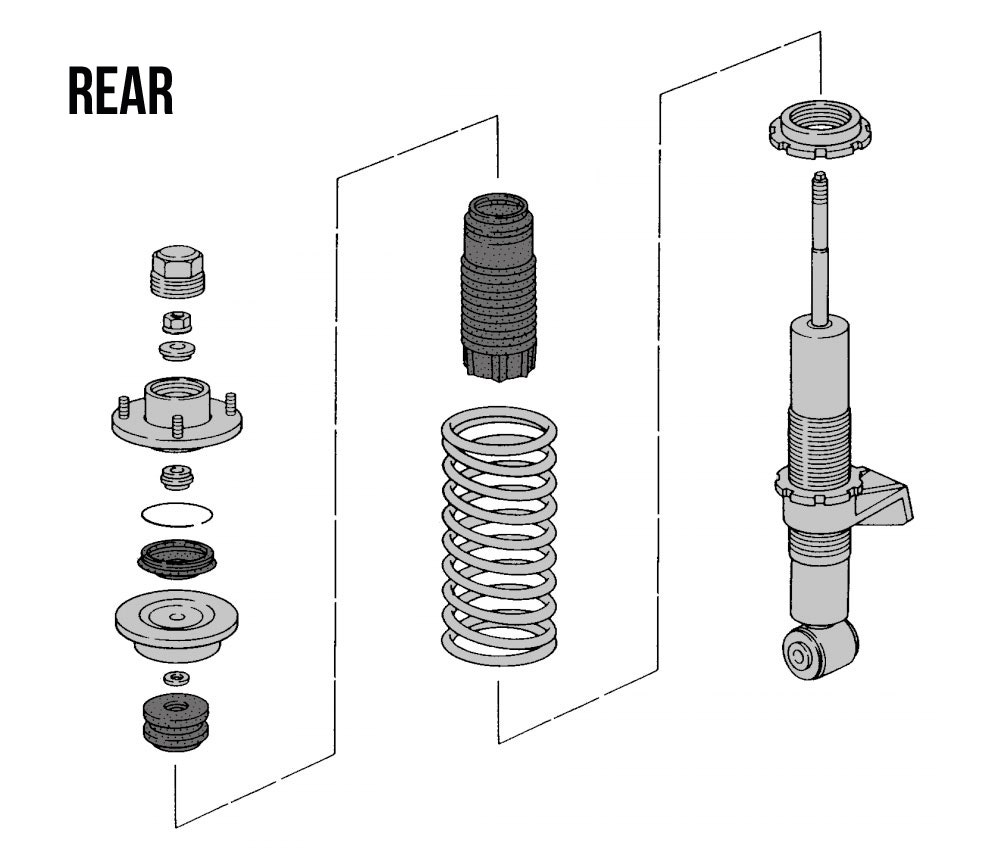 REAR