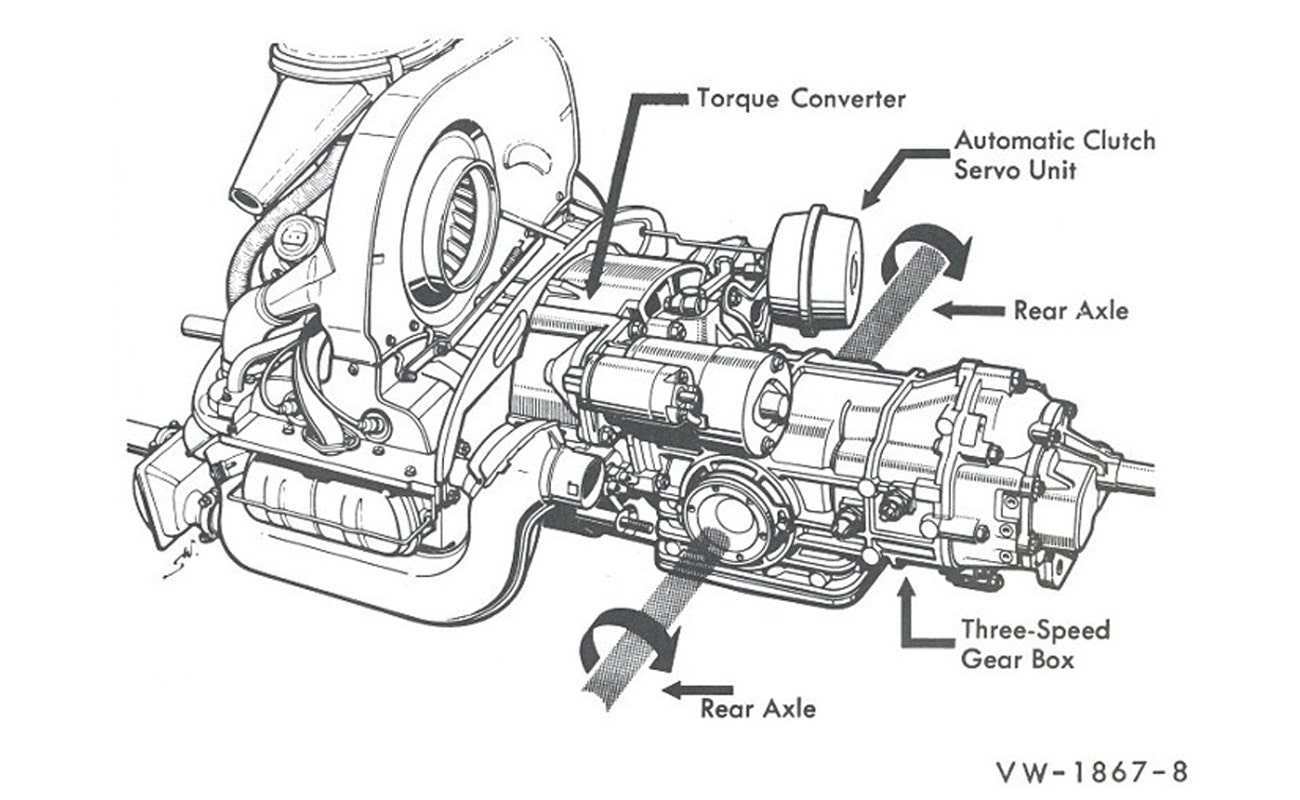 Torque Converter

Automatic Clutch Servo Unit

Rear Axle

Three-Speed Gear Box

Rear Axle

VW-1867-8